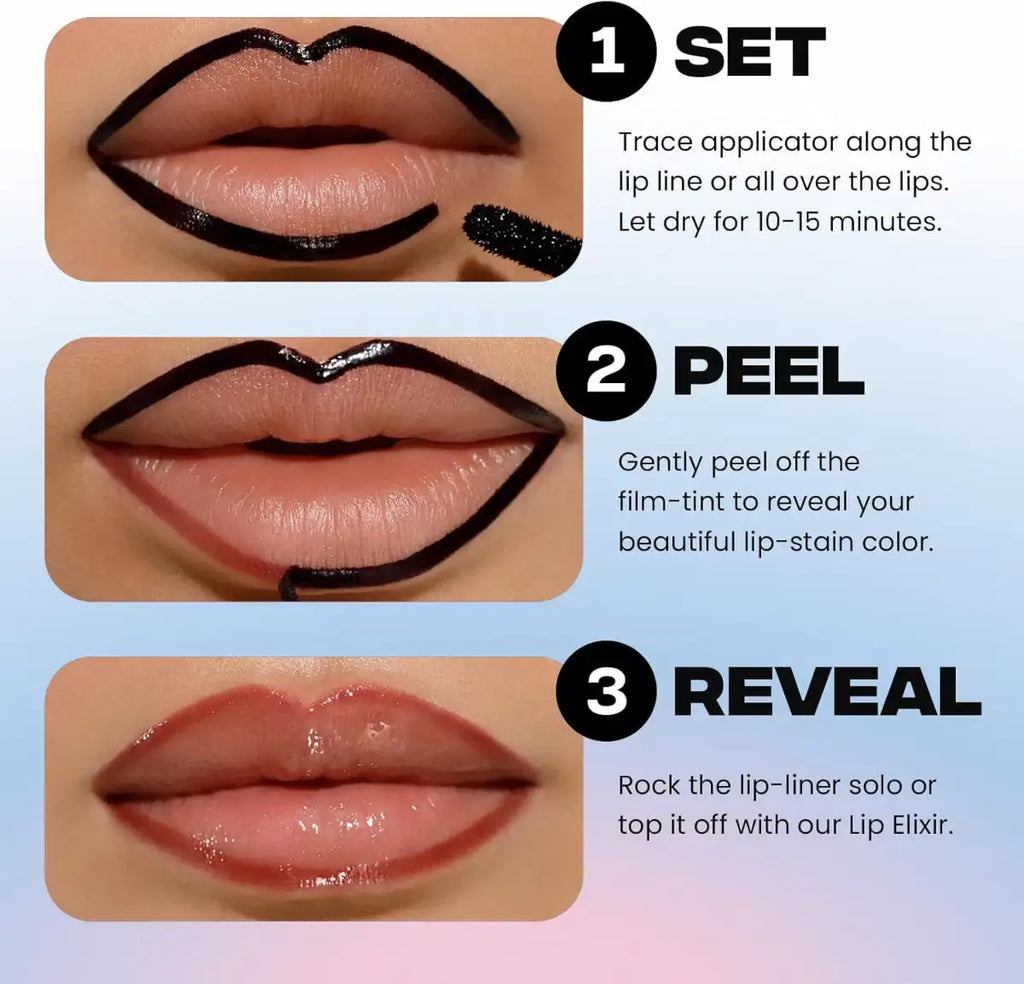 1 SET

Trace applicator along the lip line or all over the lips. Let dry for 10-15 minutes.

2 PEEL

Gently peel off the film-tint to reveal your beautiful lip-stain color.

3 REVEAL

Rock the lip-liner solo or top it off with our Lip Elixir.