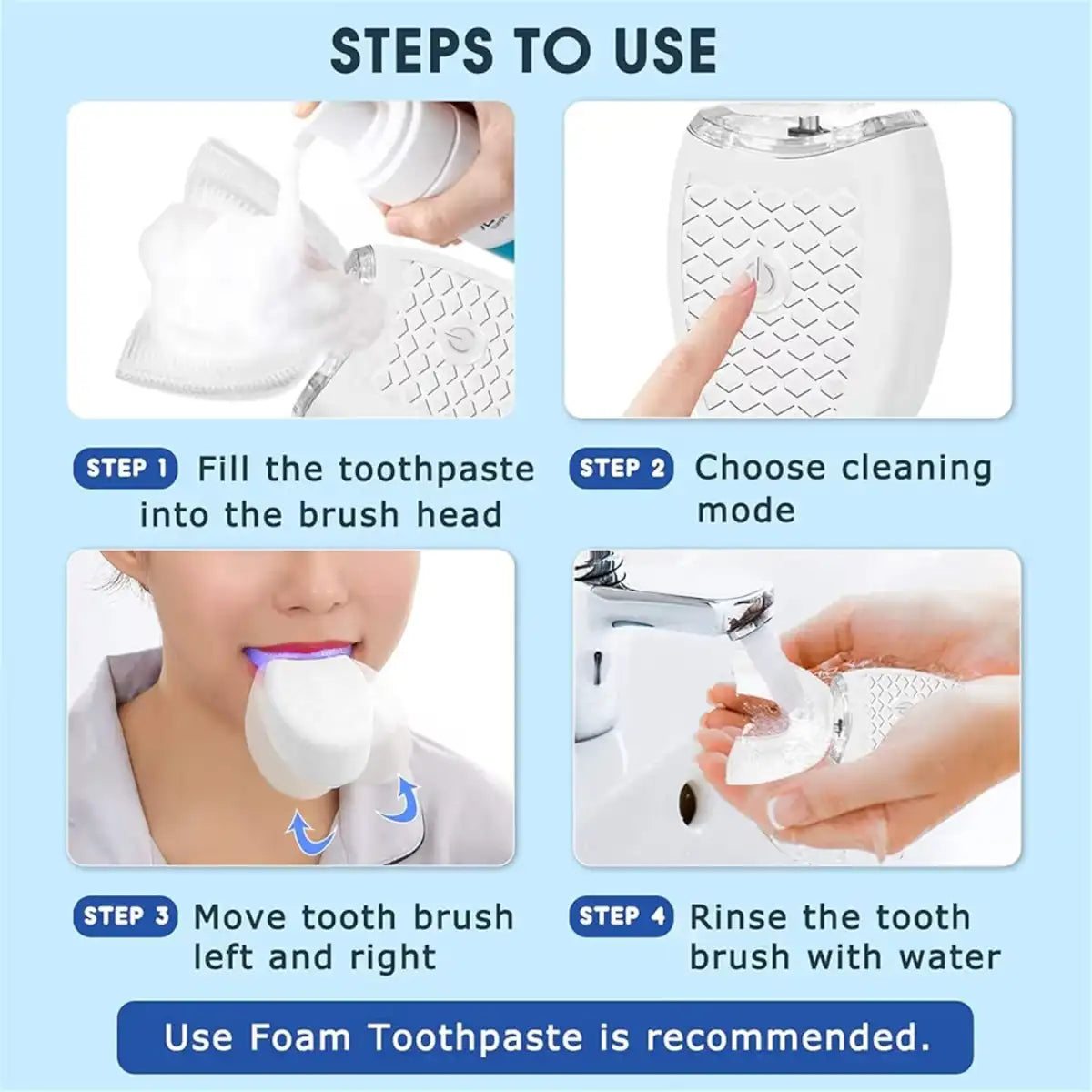 STEPS TO USE

STEP 1 Fill the toothpaste into the brush head

STEP 2 Choose cleaning mode

STEP 3 Move tooth brush left and right

STEP 4 Rinse the tooth brush with water

Use Foam Toothpaste is recommended.