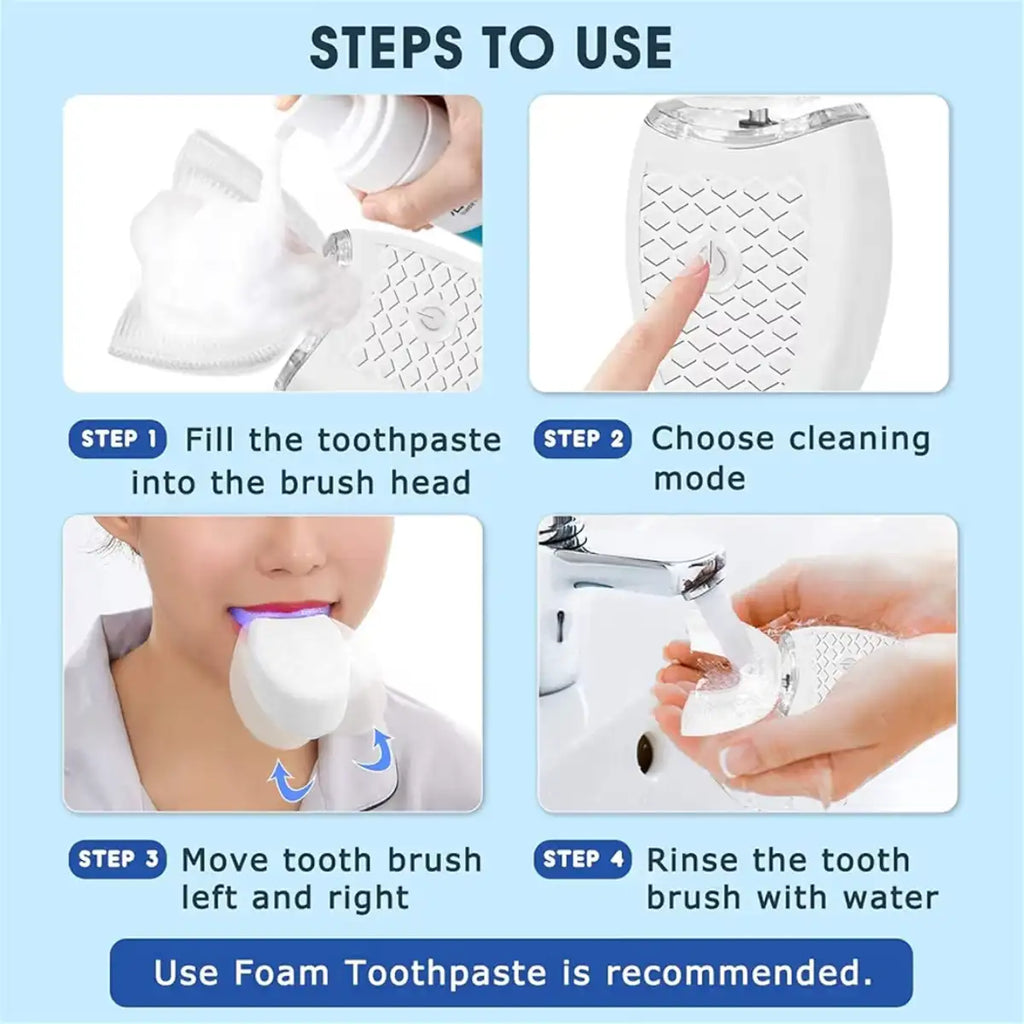 STEPS TO USE

STEP 1 Fill the toothpaste into the brush head

STEP 2 Choose cleaning mode

STEP 3 Move tooth brush left and right

STEP 4 Rinse the tooth brush with water

Use Foam Toothpaste is recommended.